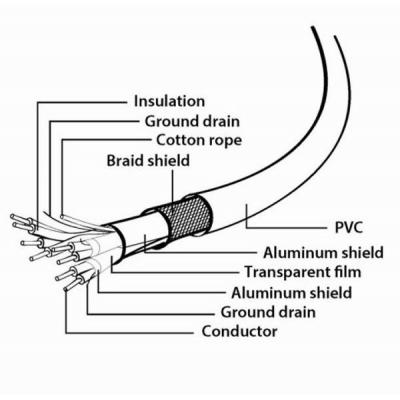 Insulation
Ground drain
Cotton rope
Braid shield
PVC
Aluminum shield
Transparent film
Aluminum shield
Ground drain
Conductor